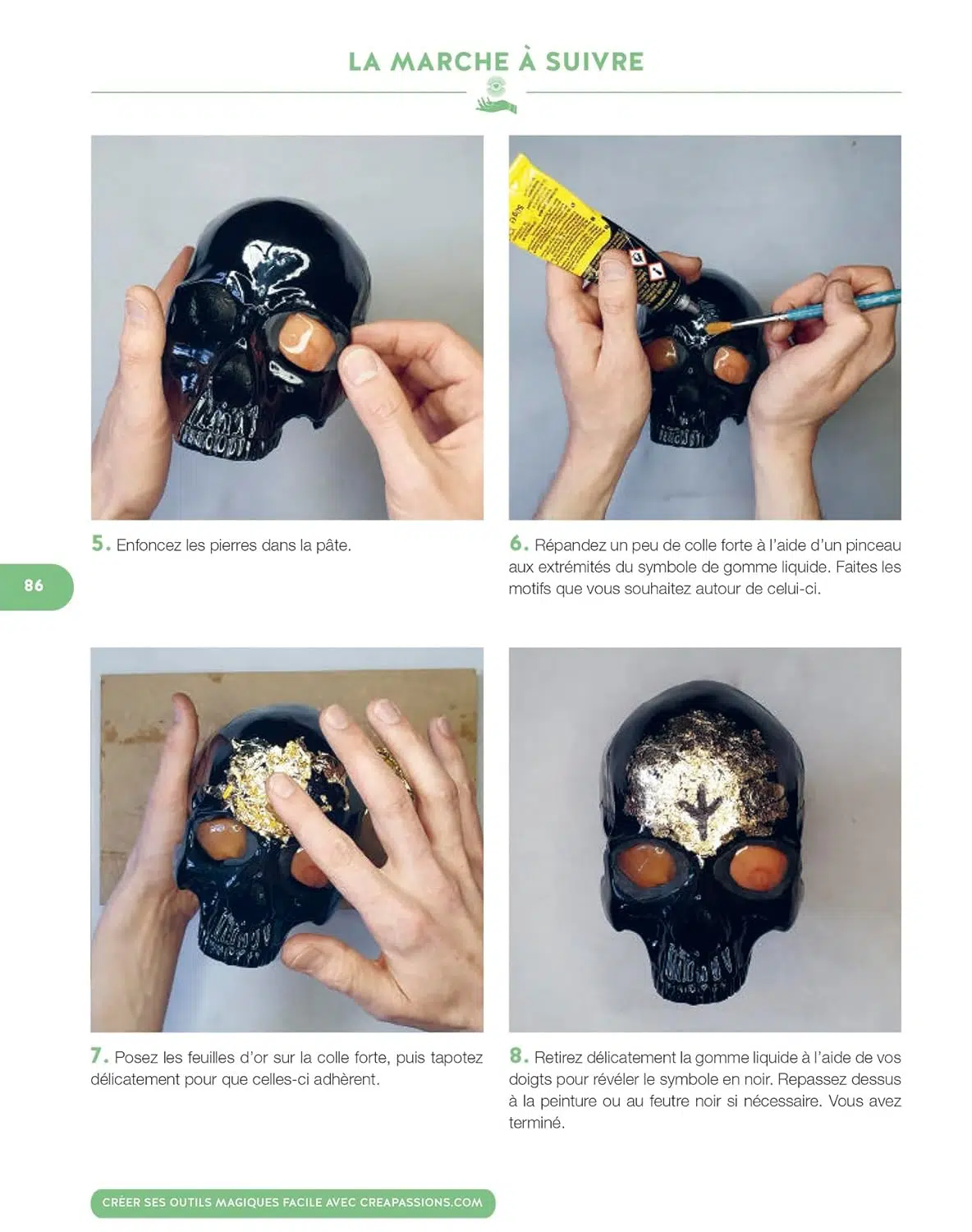 LA MARCHE À SUIVRE

5. Enfoncez les pierres dans la pâte.

6. Répandez un peu de colle forte à l'aide d'un pinceau aux extrémités du symbole de gomme liquide. Faites les motifs que vous souhaitez autour de celui-ci.

86

7. Posez les feuilles d'or sur la colle forte, puis tapotez délicatement pour que celles-ci adhèrent.

8. Retirez délicatement la gomme liquide à l'aide de vos doigts pour révéler le symbole en noir. Repassez dessus à la peinture ou au feutre noir si nécessaire. Vous avez terminé.

CRÉER SES OUTILS MAGIQUES FACILE AVEC CREAPASSIONS.COM